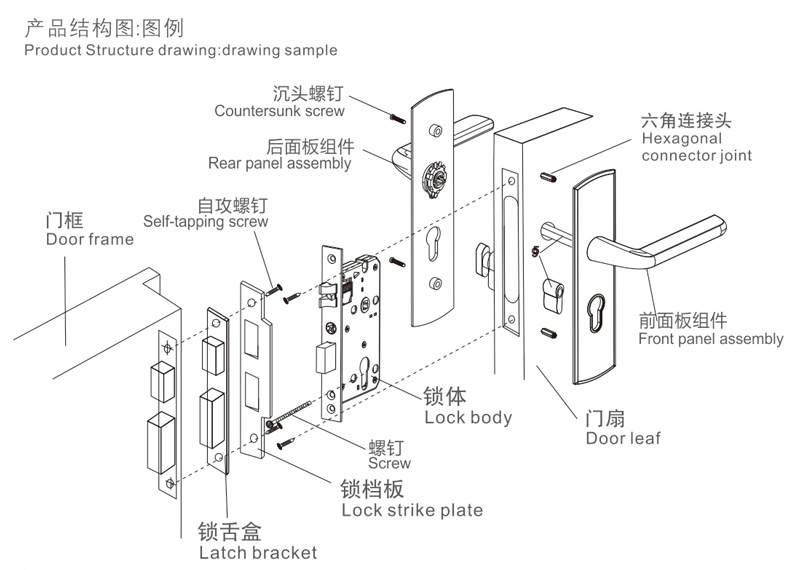 产品结构图:图例
Product Structure drawing:drawing sample

沉头螺钉
Countersunk screw

后面板组件
Rear panel assembly

六角连接头
Hexagonal connector joint

自攻螺钉
Self-tapping screw

门框
Door frame

前面板组件
Front panel assembly

锁体
Lock body

门扇
Door leaf

螺钉
Screw

锁档板
Lock strike plate

锁舌盒
Latch bracket