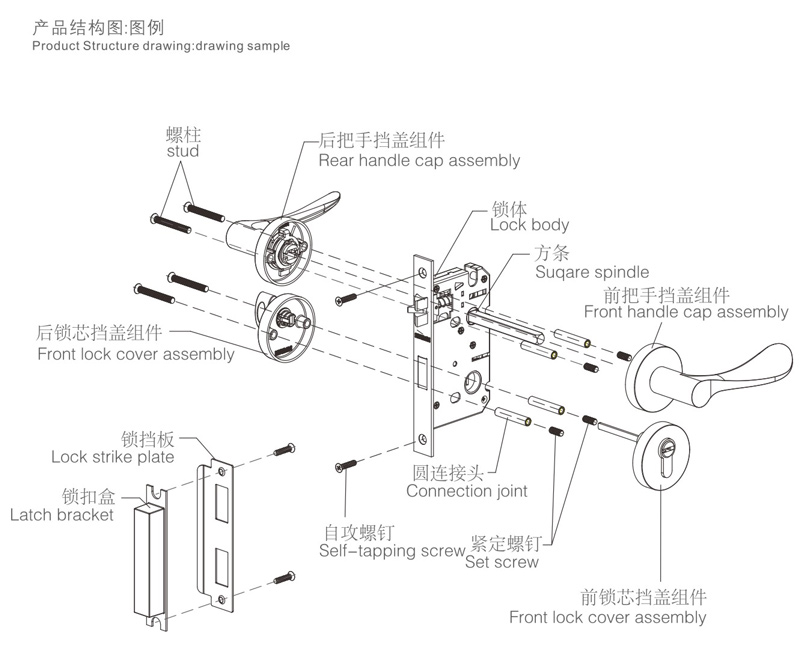 产品结构图:图例
Product Structure drawing:drawing sample

螺柱
stud

后把手挡盖组件
Rear handle cap assembly

锁体
Lock body

方条
Suqare spindle

前把手挡盖组件
Front handle cap assembly

后锁芯挡盖组件
Front lock cover assembly

锁挡板
Lock strike plate

锁扣盒
Latch bracket

圆连接头
Connection joint

自攻螺钉
Self-tapping screw

紧定螺钉
Set screw

前锁芯挡盖组件
Front lock cover assembly