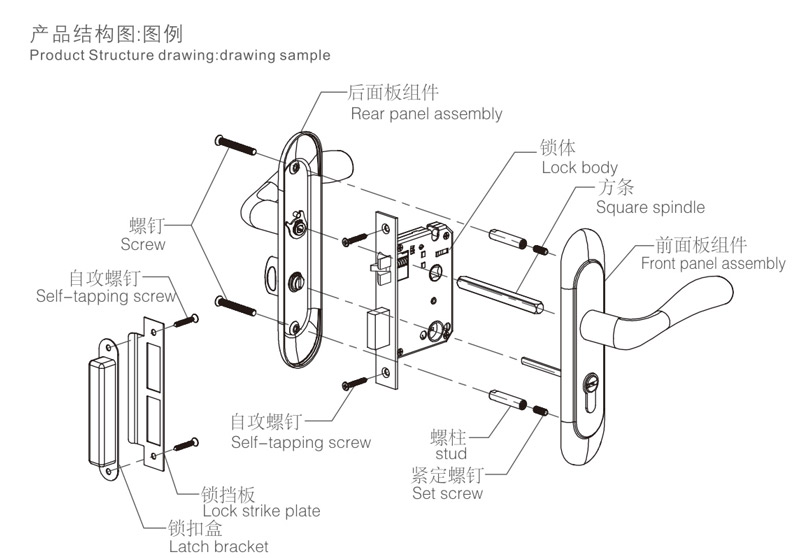 产品结构图:图例
Product Structure drawing:drawing sample

后面板组件
Rear panel assembly

锁体
Lock body

方条
Square spindle

前面板组件
Front panel assembly

螺钉
Screw

自攻螺钉
Self-tapping screw

自攻螺钉
Self-tapping screw

螺柱
stud

紧定螺钉
Set screw

锁挡板
Lock strike plate

锁扣盒
Latch bracket