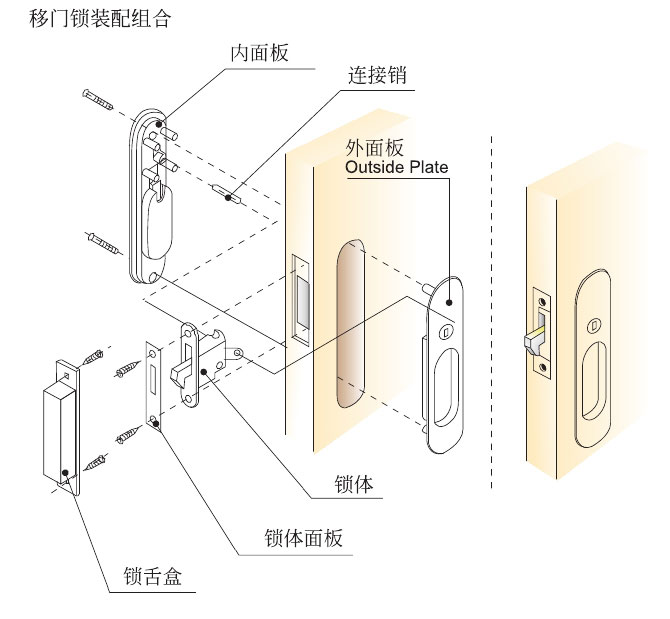 移门锁装配组合

内面板

连接销

外面板
Outside Plate

锁体

锁体面板

锁舌盒