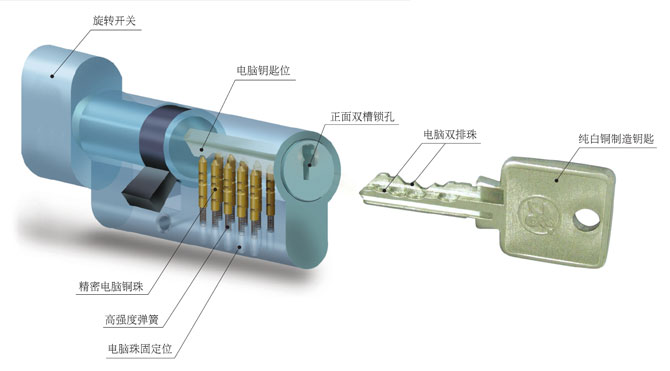 旋转开关

电脑钥匙位

正面双槽锁孔

电脑双排珠

纯白铜制造钥匙

精密电脑铜珠

高强度弹簧

电脑珠固定位