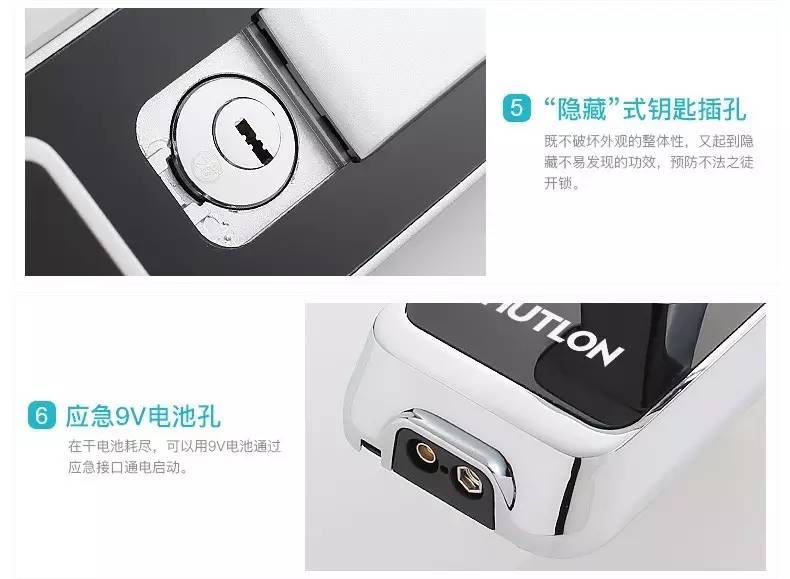 5 “隐藏”式钥匙插孔

既不破坏外观的整体性，又起到隐藏不易发现的功效，预防不法之徒开锁。

HUTLON

6 应急9V电池孔

在干电池耗尽，可以用9V电池通过应急接口通电启动。